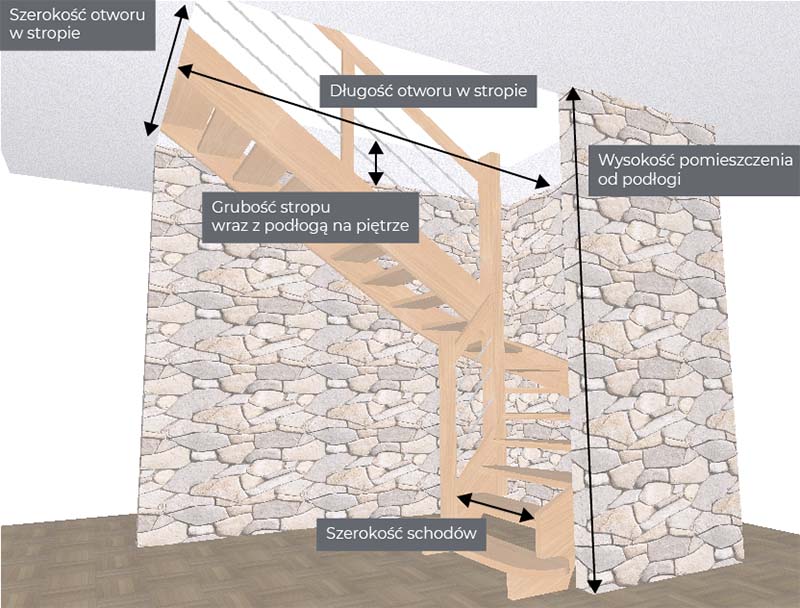 Szerokość otworu w stropie

Długość otworu w stropie

Wysokość pomieszczenia od podłogi

Grubość stropu wraz z podłogą na piętrze

Szerokość schodów